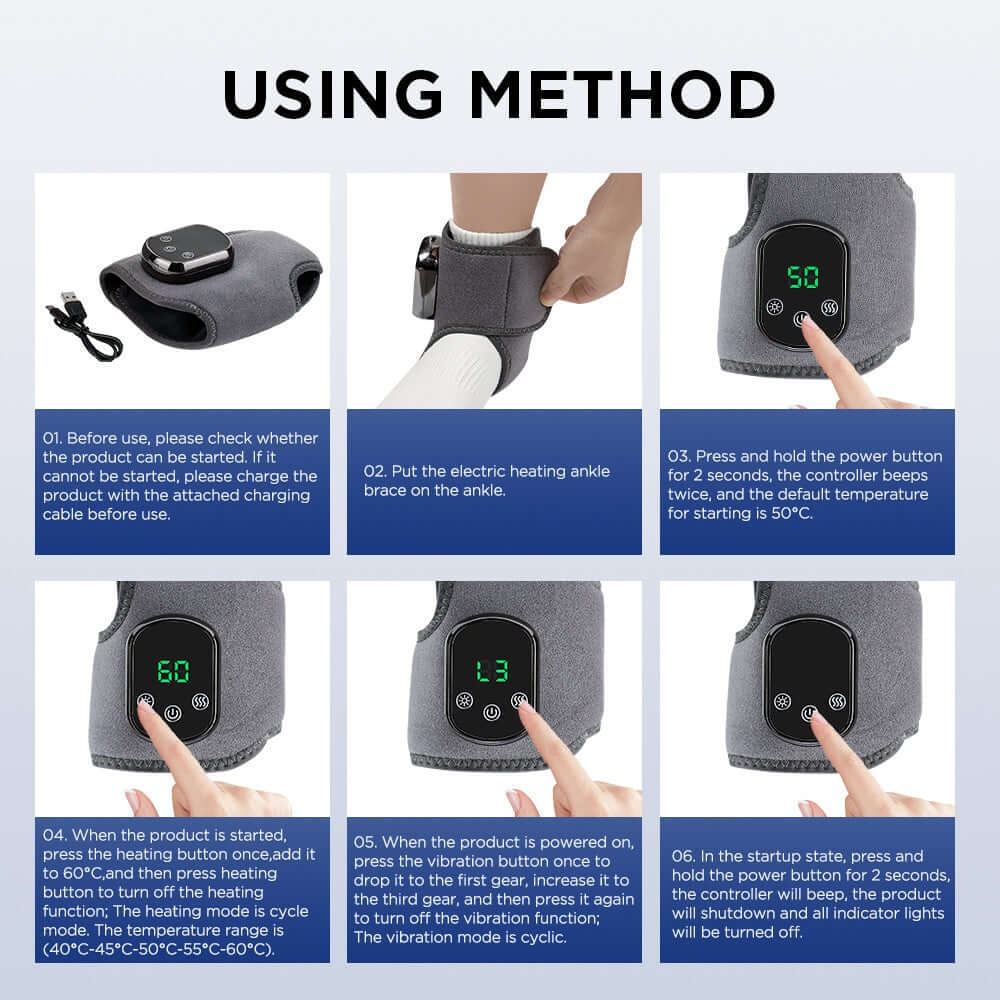 USING METHOD

01. Before use, please check whether the product can be started. If it cannot be started, please charge the product with the attached charging cable before use.

02. Put the electric heating ankle brace on the ankle.

50

03. Press and hold the power button for 2 seconds, the controller beeps twice, and the default temperature for starting is 50°C.

60

04. When the product is started, press the heating button once,add it to 60°C,and then press heating button to turn off the heating function; The heating mode is cycle mode. The temperature range is (40°C-45°C-50°C-55°C-60°C).

L3

05. When the product is powered on, press the vibration button once to drop it to the first gear, increase it to the third gear, and then press it again to turn off the vibration function; The vibration mode is cyclic.

06. In the startup state, press and hold the power button for 2 seconds, the controller will beep, the product will shutdown and all indicator lights will be turned off.